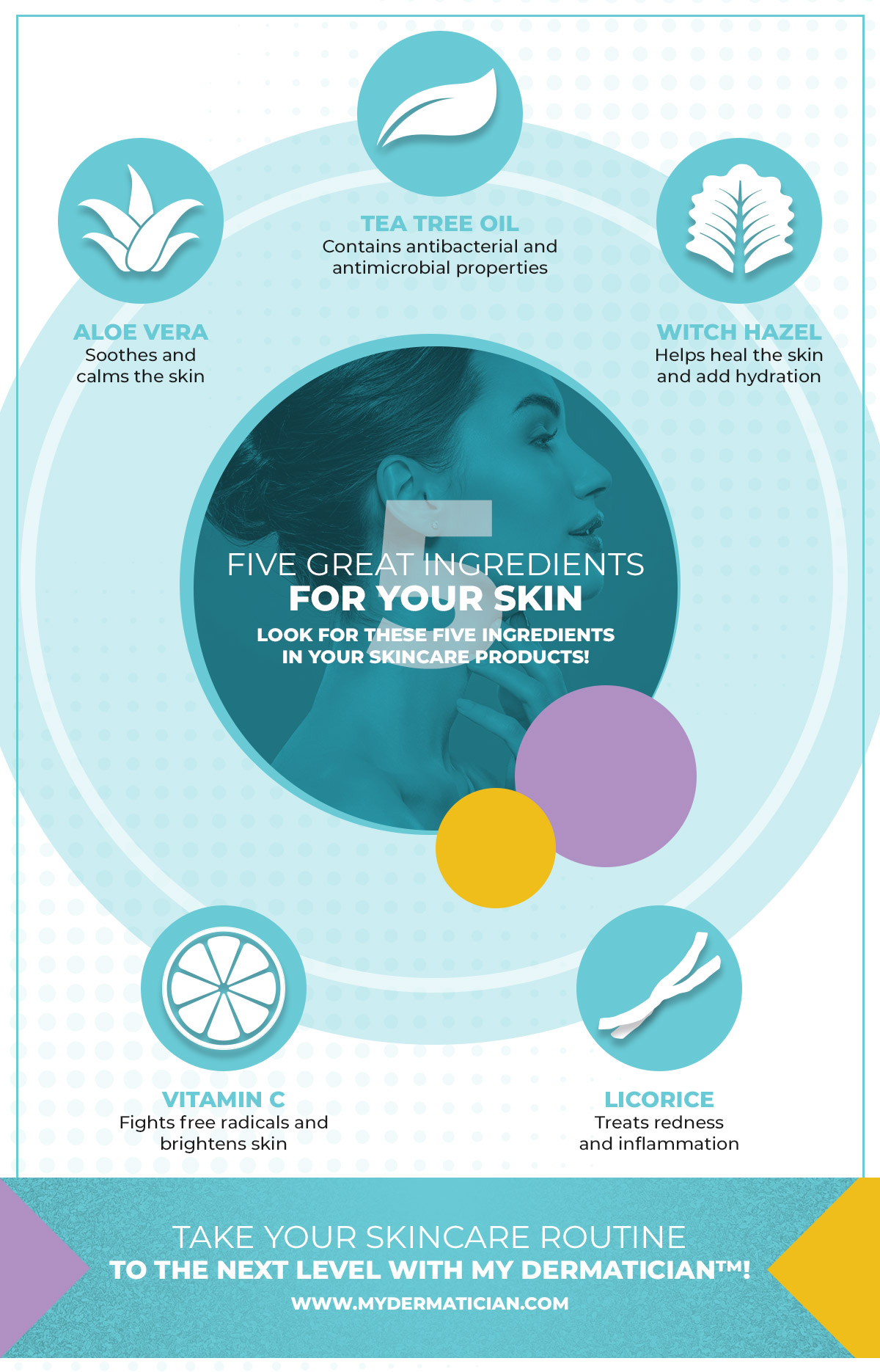 TEA TREE OIL
Contains antibacterial and antimicrobial properties

ALOE VERA
Soothes and calms the skin

WITCH HAZEL
Helps heal the skin and add hydration

5

FIVE GREAT INGREDIENTS
FOR YOUR SKIN
LOOK FOR THESE FIVE INGREDIENTS IN YOUR SKINCARE PRODUCTS!

VITAMIN C
Fights free radicals and brightens skin

LICORICE
Treats redness and inflammation

TAKE YOUR SKINCARE ROUTINE
TO THE NEXT LEVEL WITH MY DERMATICIAN™!
WWW.MYDERMATICIAN.COM